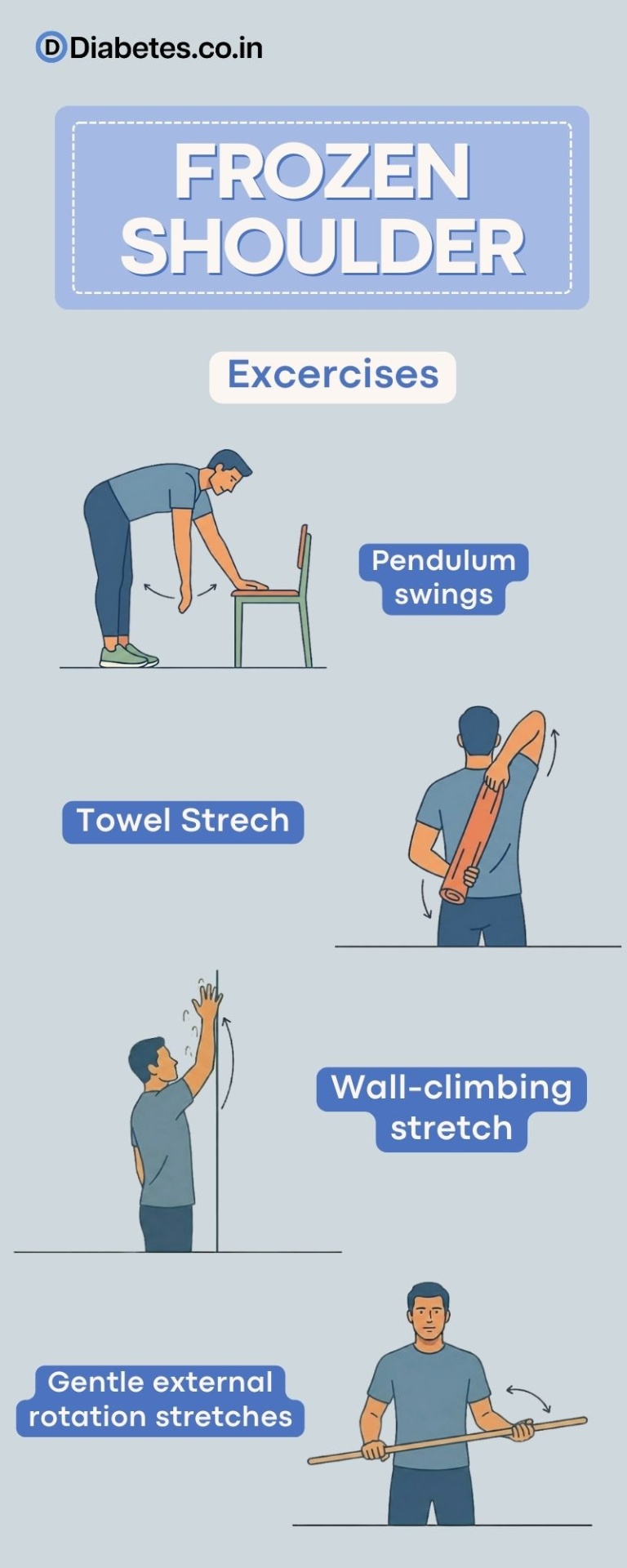 D Diabetes.co.in

FROZEN SHOULDER

Excercises

Pendulum swings

Towel Strech

Wall-climbing stretch

Gentle external rotation stretches